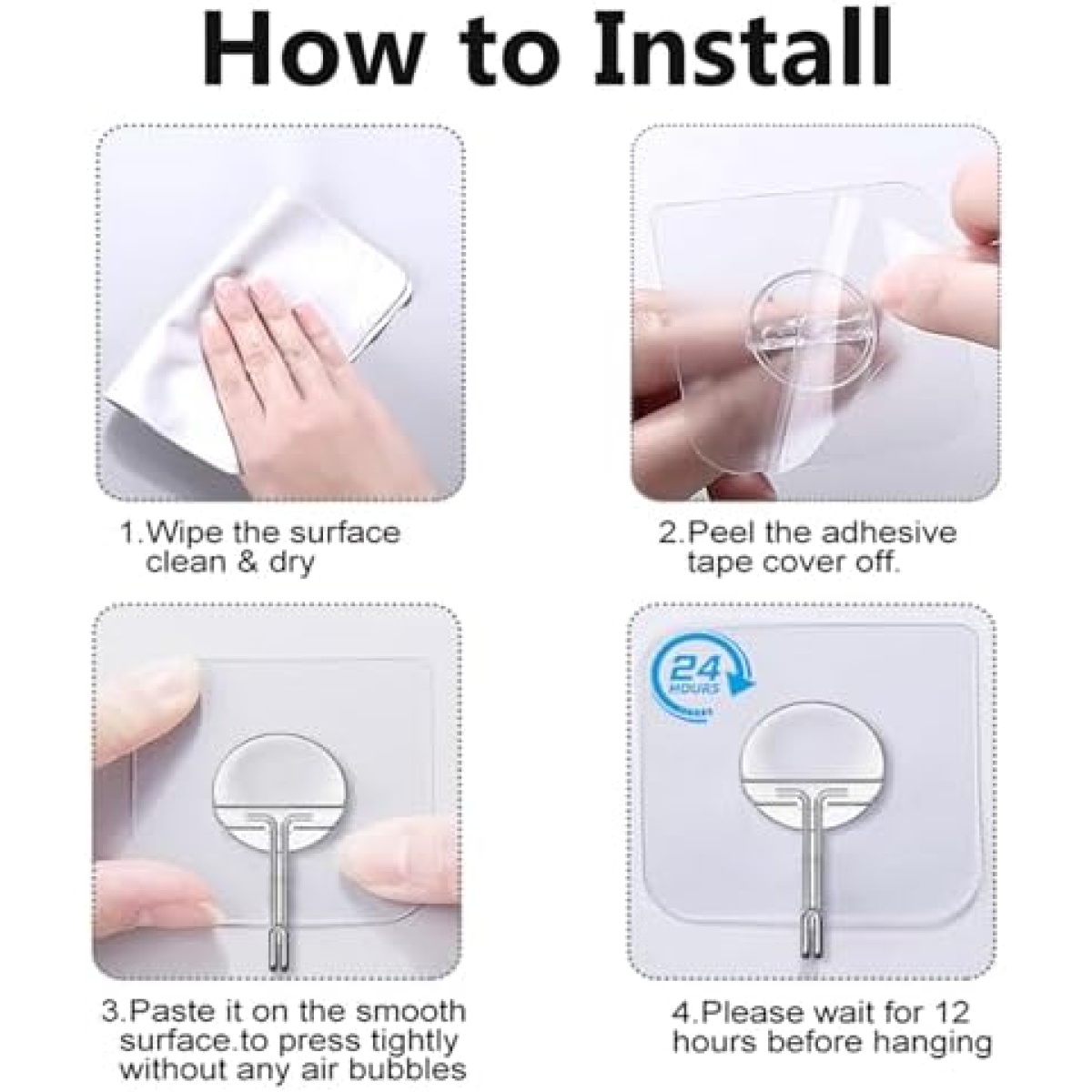 How to Install

1.Wipe the surface clean & dry

2.Peel the adhesive tape cover off.

3.Paste it on the smooth surface.to press tightly without any air bubbles

24 HOURS

4.Please wait for 12 hours before hanging