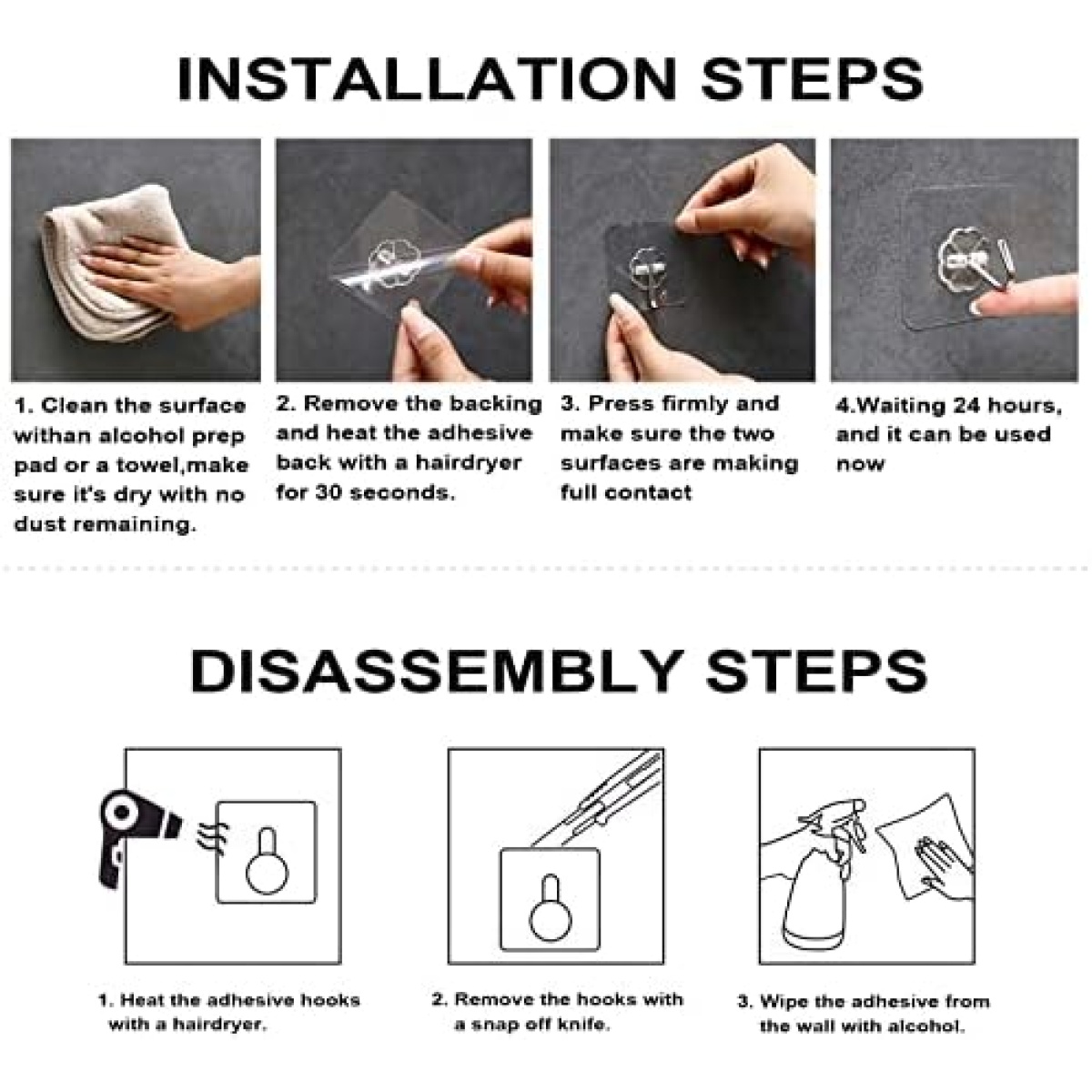 INSTALLATION STEPS

1. Clean the surface withan alcohol prep pad or a towel,make sure it's dry with no dust remaining.

2. Remove the backing and heat the adhesive back with a hairdryer for 30 seconds.

3. Press firmly and make sure the two surfaces are making full contact

4.Waiting 24 hours, and it can be used now

DISASSEMBLY STEPS

1. Heat the adhesive hooks with a hairdryer.

2. Remove the hooks with a snap off knife.

3. Wipe the adhesive from the wall with alcohol.