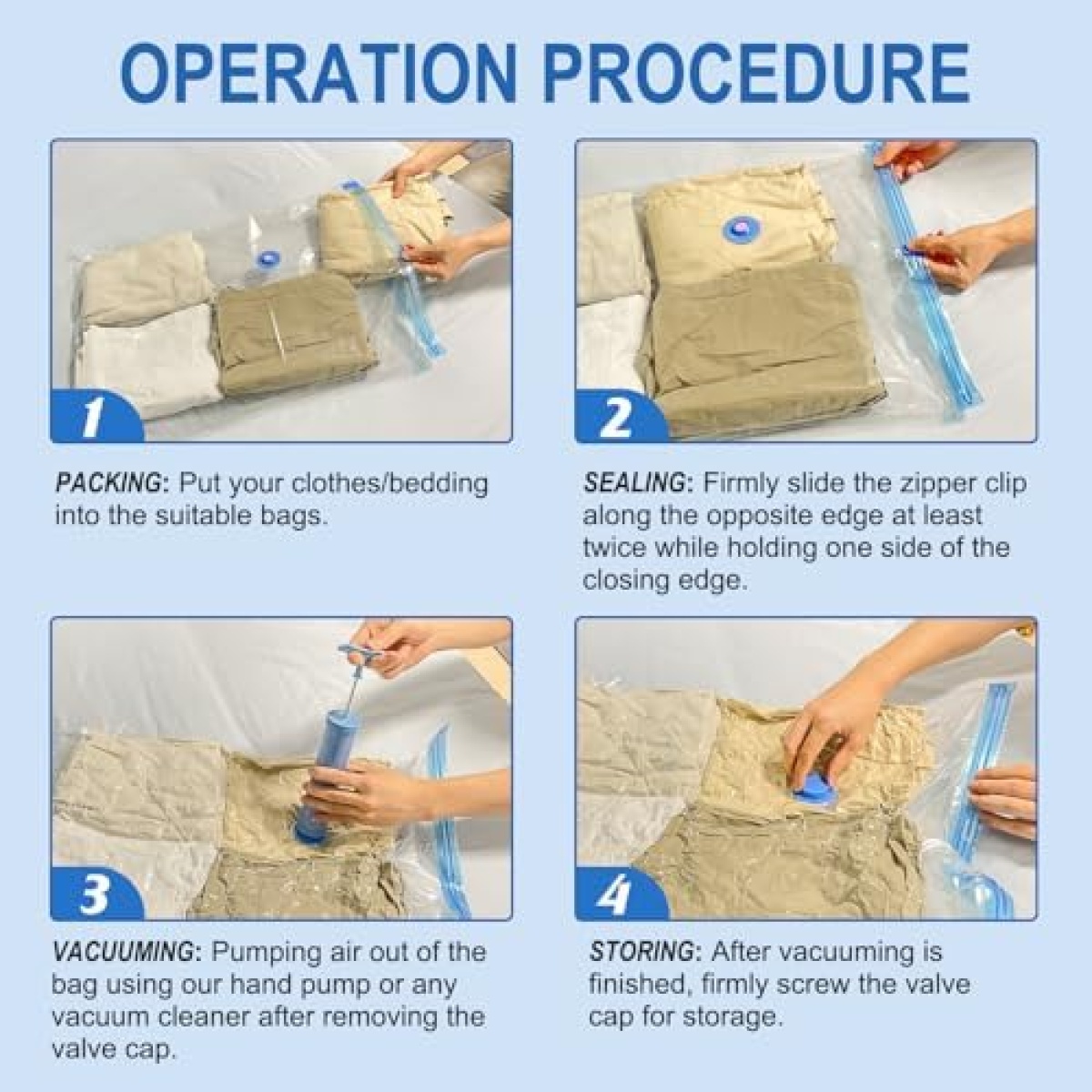 OPERATION PROCEDURE

1

PACKING: Put your clothes/bedding into the suitable bags.

2

SEALING: Firmly slide the zipper clip along the opposite edge at least twice while holding one side of the closing edge.

3

VACUUMING: Pumping air out of the bag using our hand pump or any vacuum cleaner after removing the valve cap.

4

STORING: After vacuuming is finished, firmly screw the valve cap for storage.